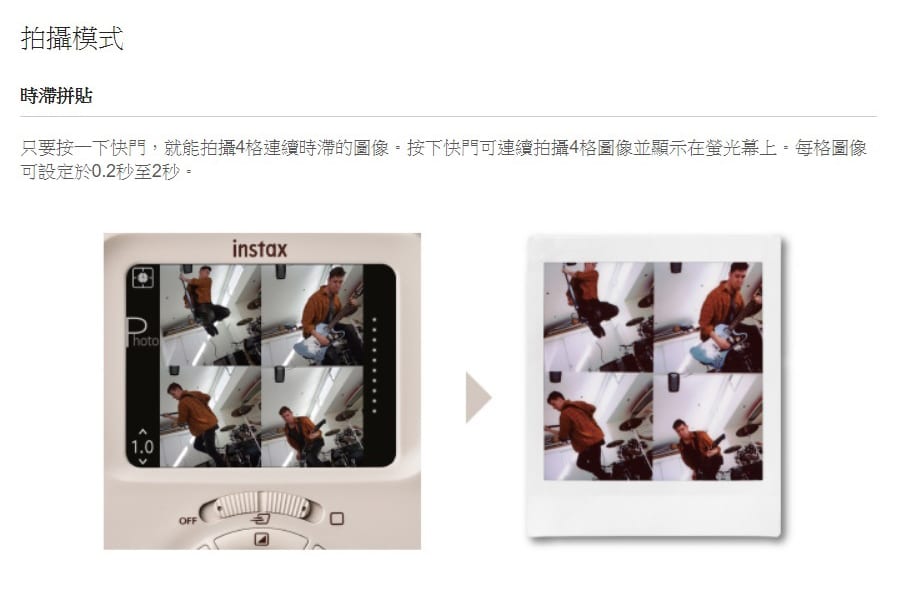 拍攝模式

時滯拼貼

只要按一下快門，就能拍攝4格連續時滯的圖像。按下快門可連續拍攝4格圖像並顯示在螢光幕上。每格圖像可設定於0.2秒至2秒。

instax

Photo

1.0

OFF