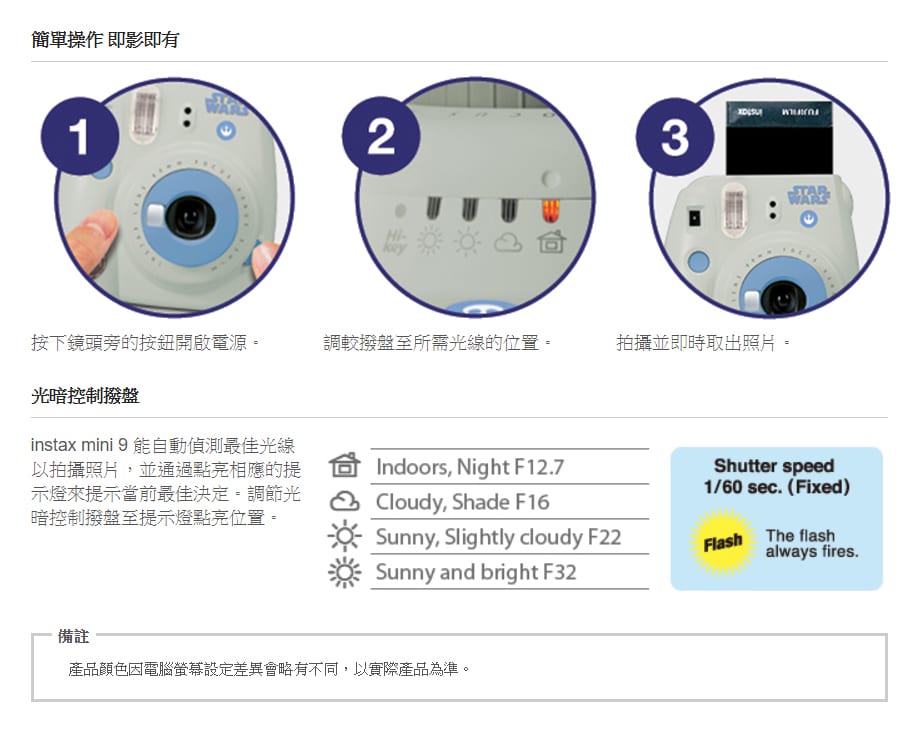 簡單操作 即影即有

1

STAR WARS

2

Hi-key

3

STAR WARS

按下鏡頭旁的按鈕開啟電源。

調較撥盤至所需光線的位置。

拍攝並即時取出照片。

光暗控制撥盤

instax mini 9 能自動偵測最佳光線以拍攝照片，並通過點亮相應的提示燈來提示當前最佳決定。調節光暗控制撥盤至提示燈點亮位置。

Indoors, Night F12.7
Cloudy, Shade F16
Sunny, Slightly cloudy F22
Sunny and bright F32

Shutter speed 1/60 sec. (Fixed)

Flash The flash always fires.

備註

產品顏色因電腦螢幕設定差異會略有不同，以實際產品為準。