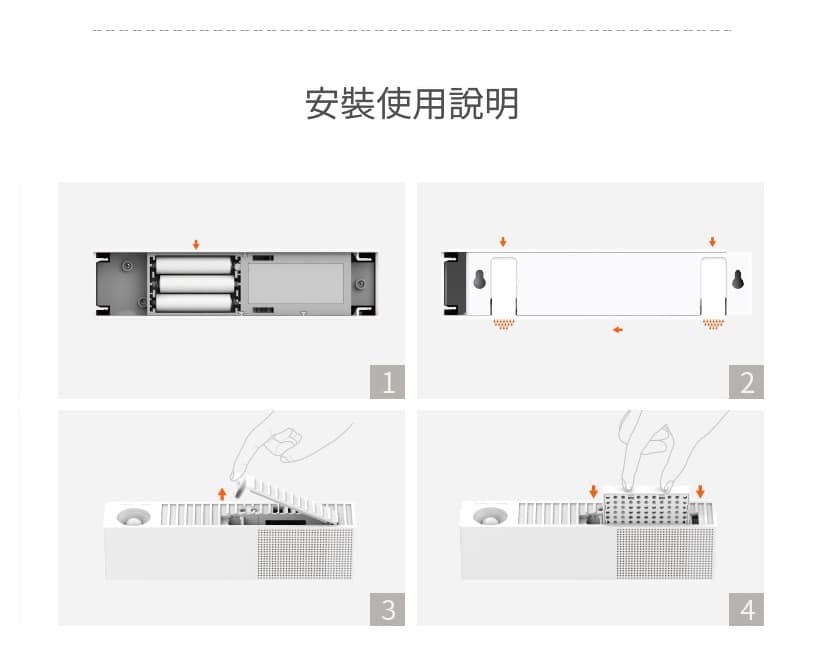 安裝使用說明

1

2

3

4