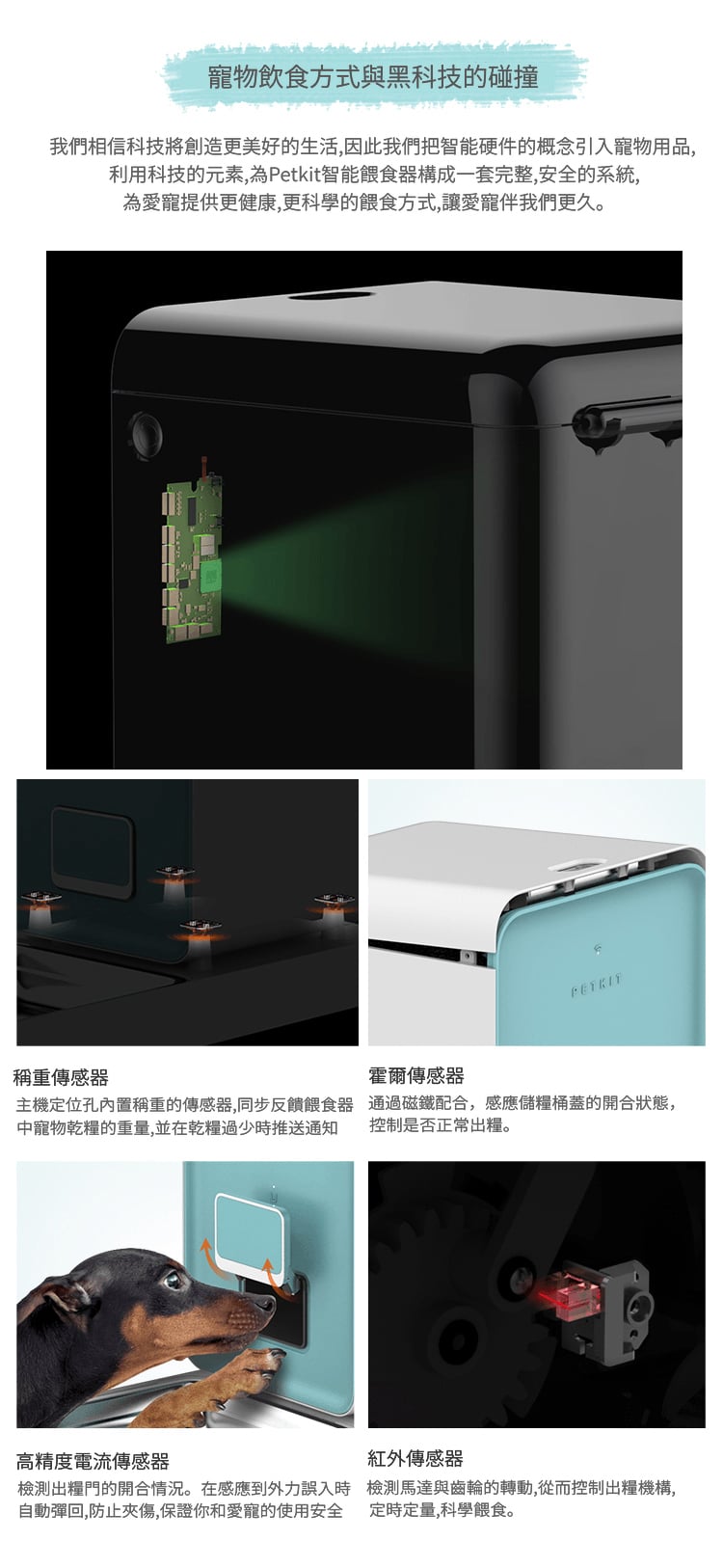 寵物飲食方式與黑科技的碰撞

我們相信科技將創造更美好的生活,因此我們把智能硬件的概念引入寵物用品,利用科技的元素,為Petkit智能餵食器構成一套完整,安全的系統,為愛寵提供更健康,更科學的餵食方式,讓愛寵伴我們更久。

PETKIT

稱重傳感器
主機定位孔內置稱重的傳感器,同步反饋餵食器中寵物乾糧的重量,並在乾糧過少時推送通知

霍爾傳感器
通過磁鐵配合，感應儲糧桶蓋的開合狀態，控制是否正常出糧。

高精度電流傳感器
檢測出糧門的開合情況。在感應到外力誤入時自動彈回,防止夾傷,保證你和愛寵的使用安全

紅外傳感器
檢測馬達與齒輪的轉動,從而控制出糧機構,定時定量,科學餵食。