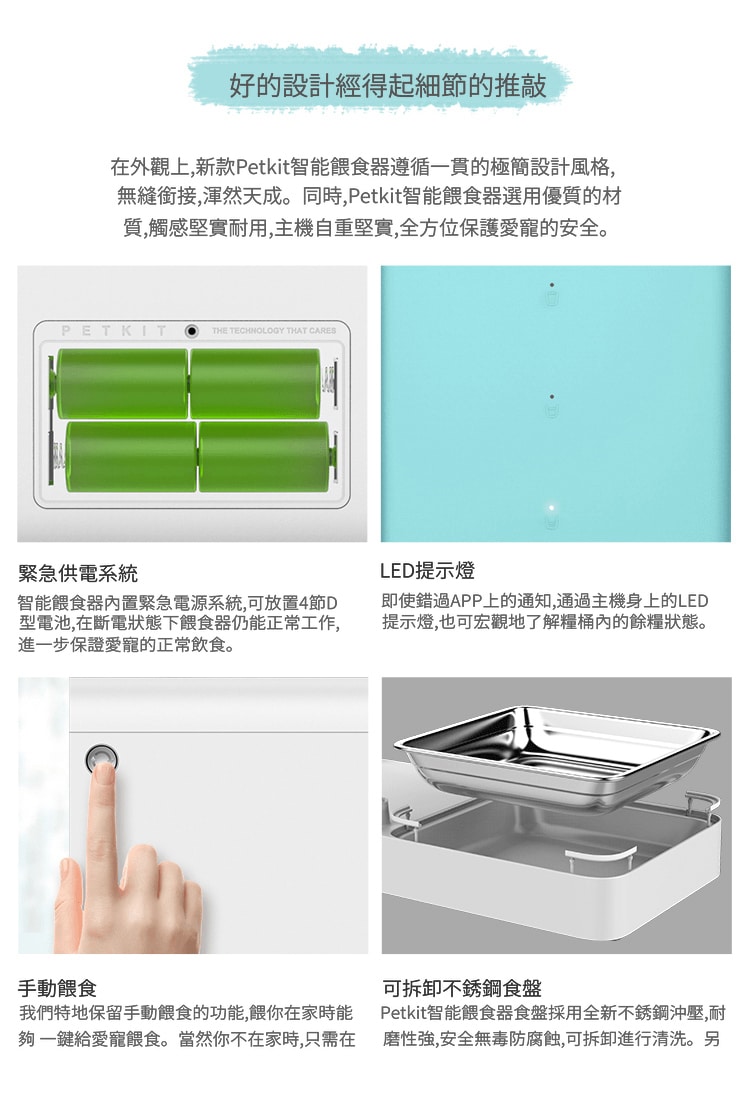 好的設計經得起細節的推敲

在外觀上,新款Petkit智能餵食器遵循一貫的極簡設計風格,無縫銜接,渾然天成。同時,Petkit智能餵食器選用優質的材質,觸感堅實耐用,主機自重堅實,全方位保護愛寵的安全。

PETKIT THE TECHNOLOGY THAT CARES

緊急供電系統
智能餵食器內置緊急電源系統,可放置4節D型電池,在斷電狀態下餵食器仍能正常工作,進一步保證愛寵的正常飲食。

LED提示燈
即使錯過APP上的通知,通過主機身上的LED提示燈,也可宏觀地了解糧桶內的餘糧狀態。

手動餵食
我們特地保留手動餵食的功能,餵你在家時能夠 一鍵給愛寵餵食。當然你不在家時,只需在

可拆卸不銹鋼食盤
Petkit智能餵食器食盤採用全新不銹鋼沖壓,耐磨性強,安全無毒防腐蝕,可拆卸進行清洗。另