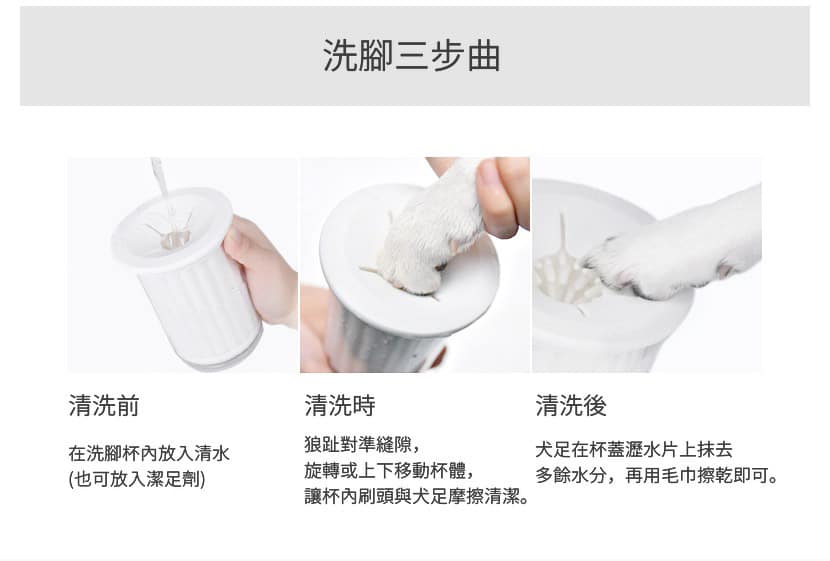 洗腳三步曲

清洗前

在洗腳杯內放入清水
(也可放入潔足劑)

清洗時

狼趾對準縫隙，
旋轉或上下移動杯體，
讓杯內刷頭與犬足摩擦清潔。

清洗後

犬足在杯蓋瀝水片上抹去
多餘水分，再用毛巾擦乾即可。