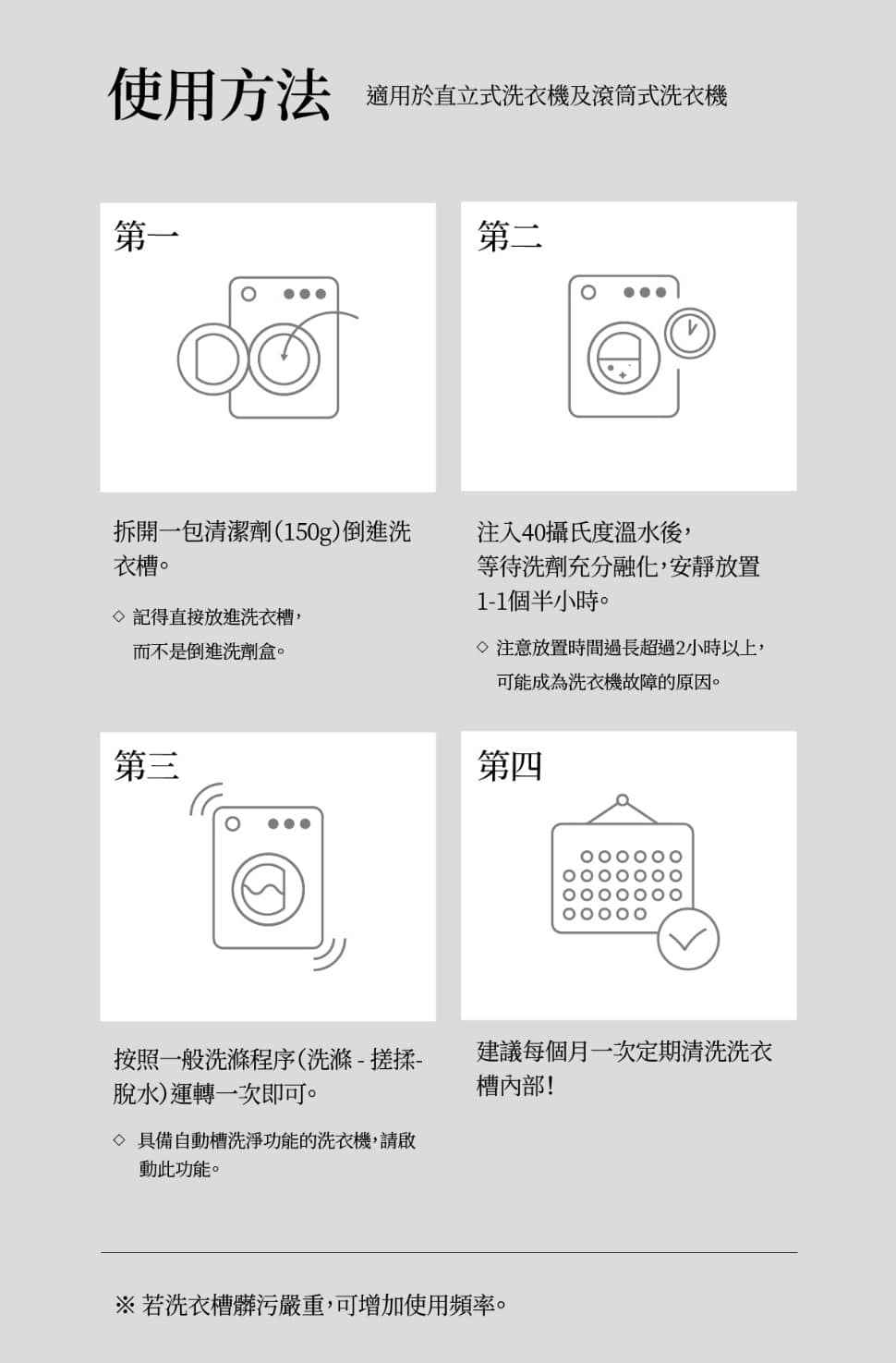 使用方法 適用於直立式洗衣機及滾筒式洗衣機

第一

拆開一包清潔劑(150g)倒進洗衣槽。

◇ 記得直接放進洗衣槽，而不是倒進洗劑盒。

第二

注入40攝氏度溫水後，等待洗劑充分融化，安靜放置1-1個半小時。

◇ 注意放置時間過長超過2小時以上，可能成為洗衣機故障的原因。

第三

按照一般洗滌程序(洗滌 - 搓揉-脫水)運轉一次即可。

◇ 具備自動槽洗淨功能的洗衣機，請啟動此功能。

第四

建議每個月一次定期清洗洗衣槽內部！

※ 若洗衣槽髒污嚴重，可增加使用頻率。