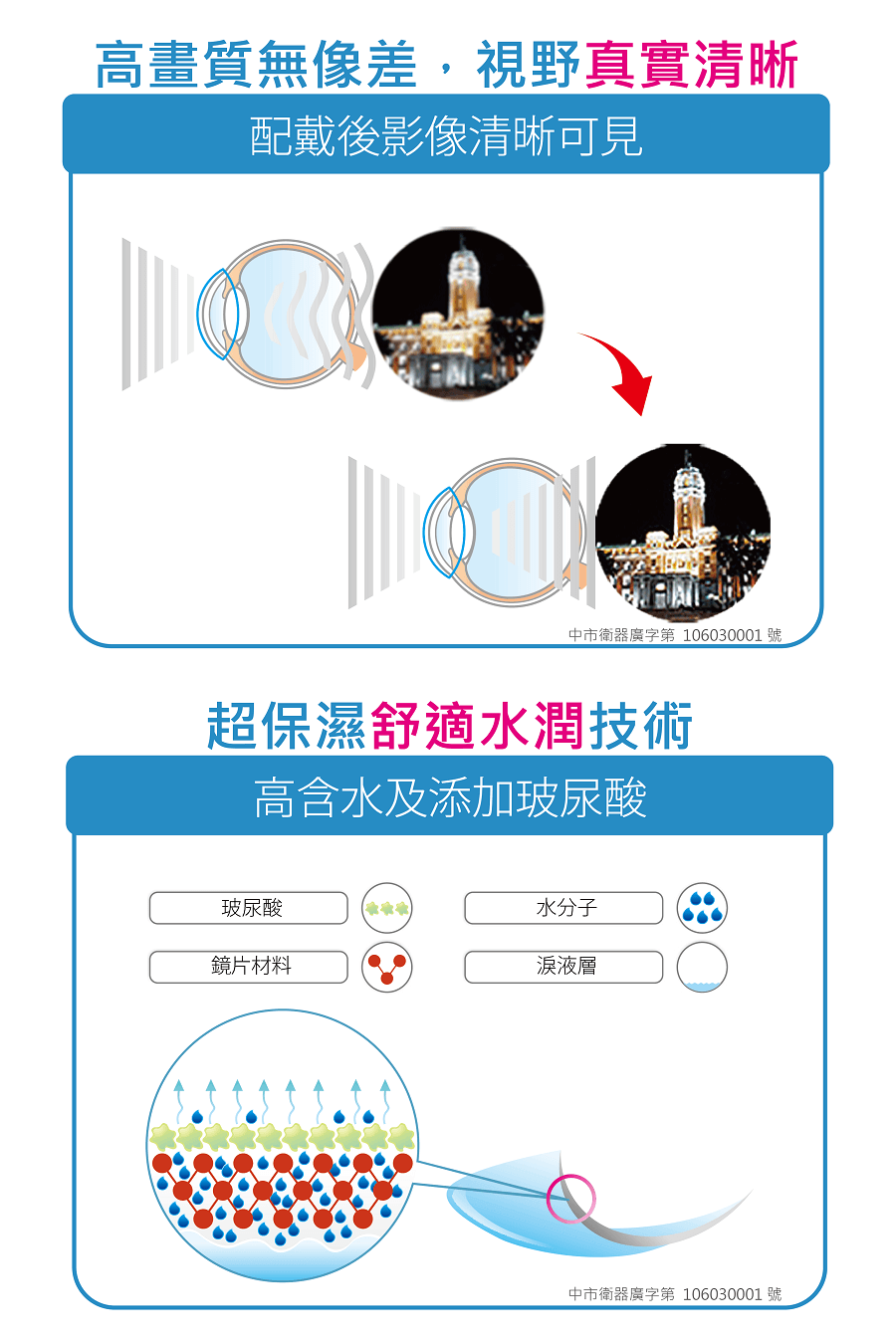 高畫質無像差，視野真實清晰

配戴後影像清晰可見

中市衛器廣字第 106030001 號

超保濕舒適水潤技術

高含水及添加玻尿酸

玻尿酸

水分子

鏡片材料

淚液層

中市衛器廣字第 106030001 號