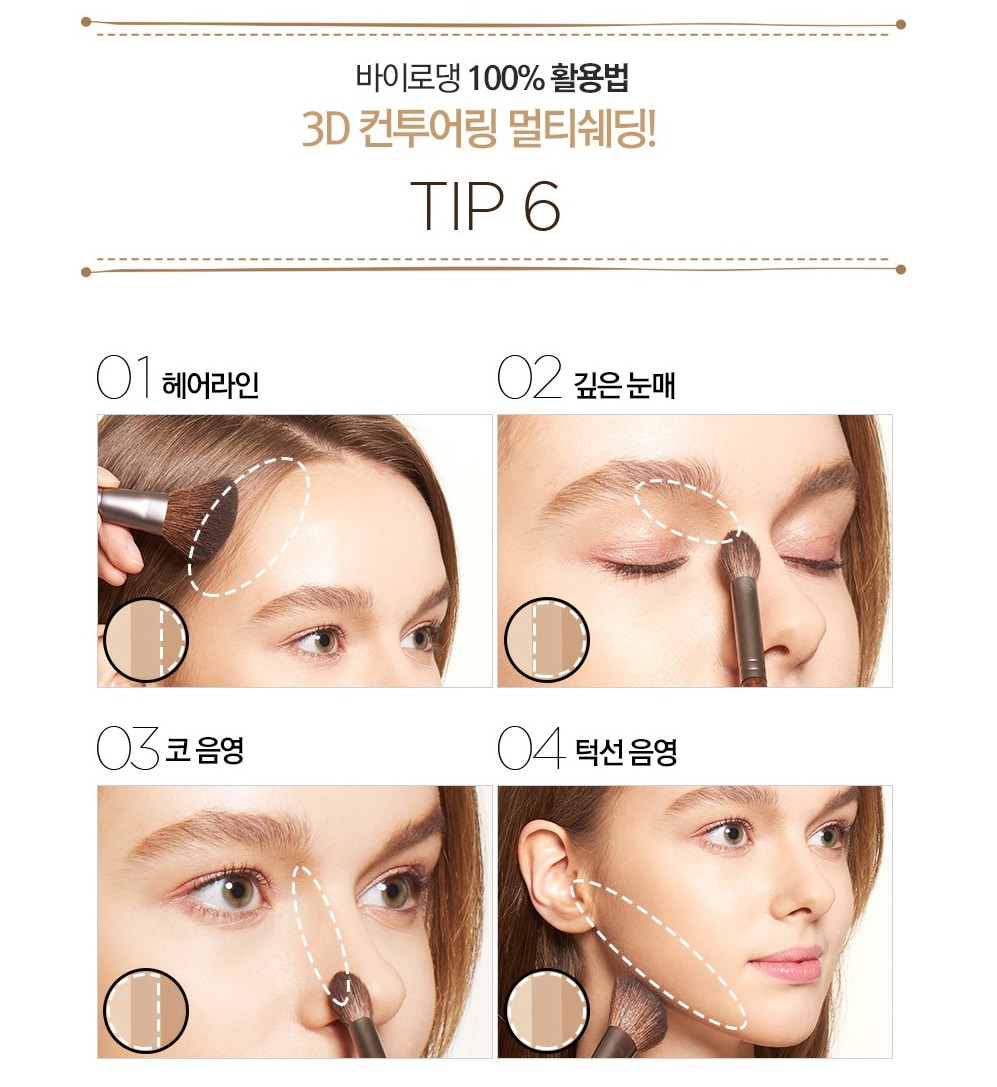 바이로댕 100% 활용법
3D 컨투어링 멀티쉐딩!
TIP 6

01 헤어라인

02 깊은 눈매

03 코 음영

04 턱선 음영