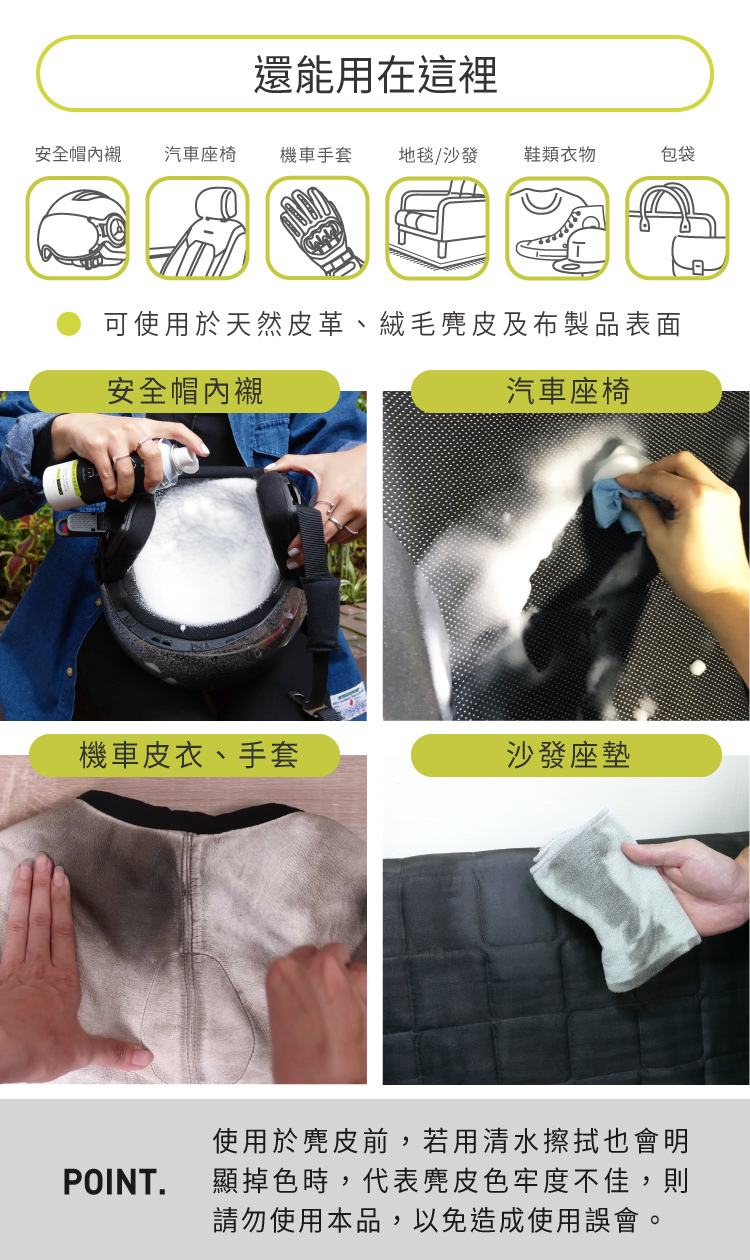 還能用在這裡

安全帽內襯
汽車座椅
機車手套
地毯/沙發
鞋類衣物
包袋

可使用於天然皮革、絨毛麂皮及布製品表面

安全帽內襯

汽車座椅

機車皮衣、手套

沙發座墊

POINT.

使用於麂皮前，若用清水擦拭也會明顯掉色時，代表麂皮色牢度不佳，則請勿使用本品，以免造成使用誤會。