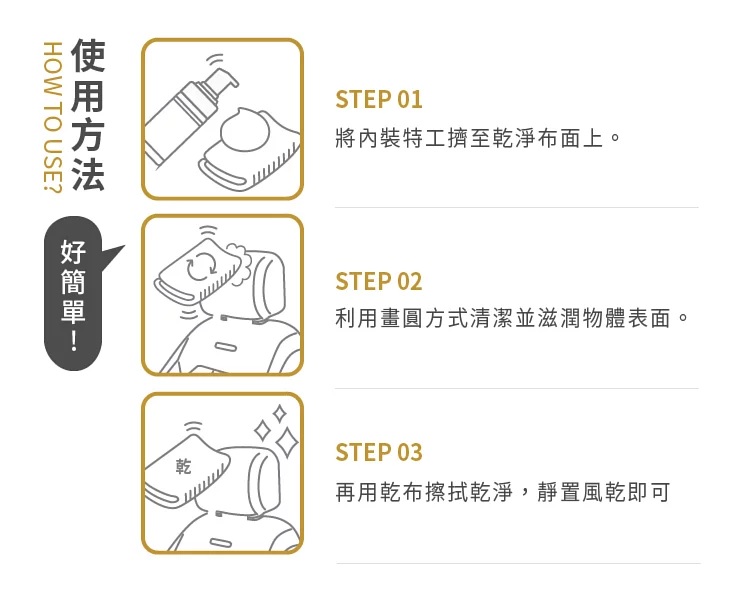 使用方法
HOW TO USE?

好簡單！

STEP 01
將內裝特工擠至乾淨布面上。

STEP 02
利用畫圓方式清潔並滋潤物體表面。

乾

STEP 03
再用乾布擦拭乾淨，靜置風乾即可