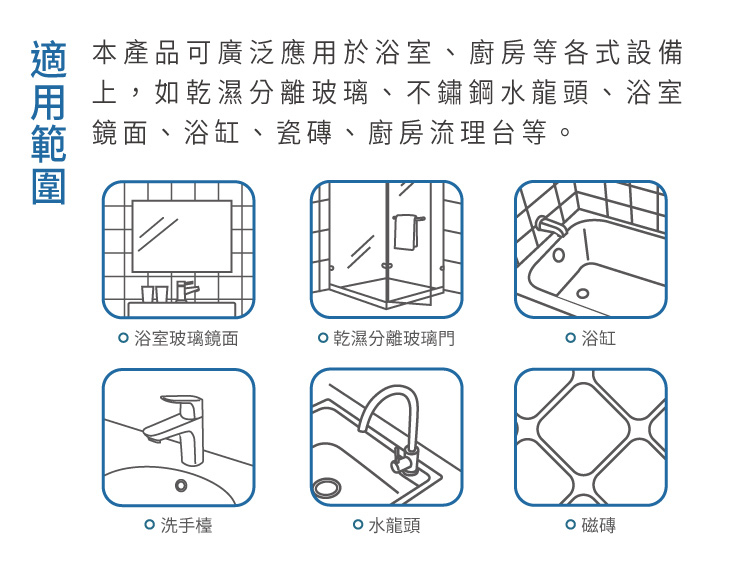 適用範圍

本產品可廣泛應用於浴室、廚房等各式設備上，如乾濕分離玻璃、不鏽鋼水龍頭、浴室鏡面、浴缸、瓷磚、廚房流理台等。

浴室玻璃鏡面

乾濕分離玻璃門

浴缸

洗手檯

水龍頭

磁磚