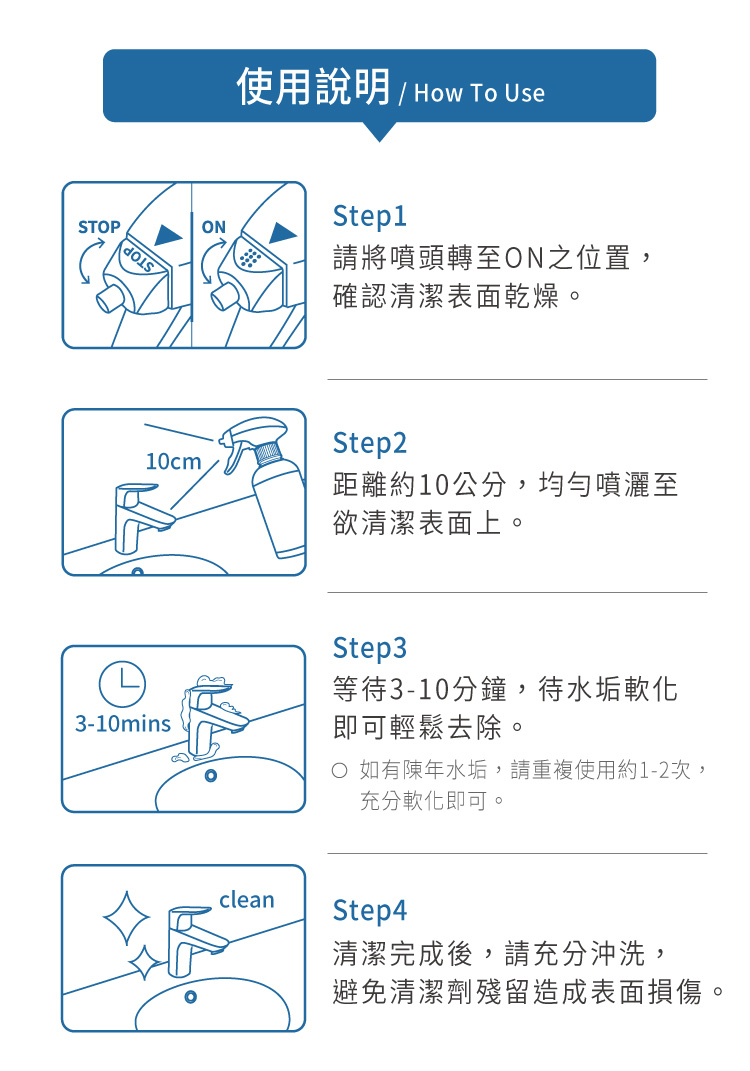 使用說明 / How To Use

STOP
STOP
ON

Step1
請將噴頭轉至ON之位置，確認清潔表面乾燥。

10cm

Step2
距離約10公分，均勻噴灑至欲清潔表面上。

3-10mins

Step3
等待3-10分鐘，待水垢軟化即可輕鬆去除。

○ 如有陳年水垢，請重複使用約1-2次，充分軟化即可。

clean

Step4
清潔完成後，請充分沖洗，避免清潔劑殘留造成表面損傷。