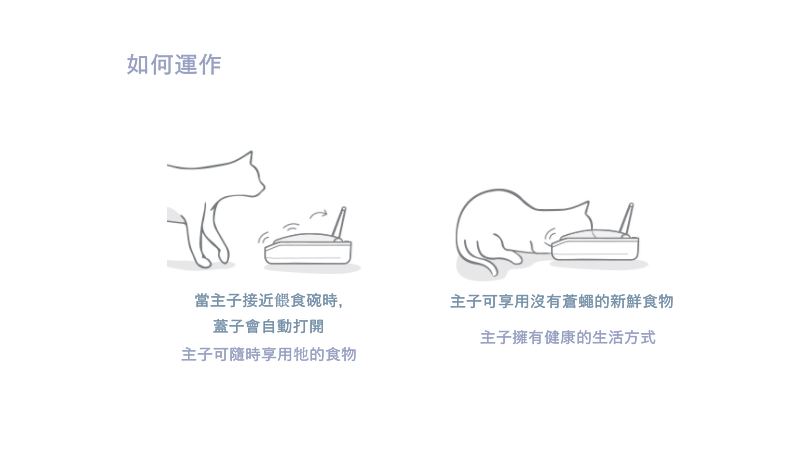 如何運作

當主子接近餵食碗時,
蓋子會自動打開
主子可隨時享用牠的食物

主子可享用沒有蒼蠅的新鮮食物

主子擁有健康的生活方式