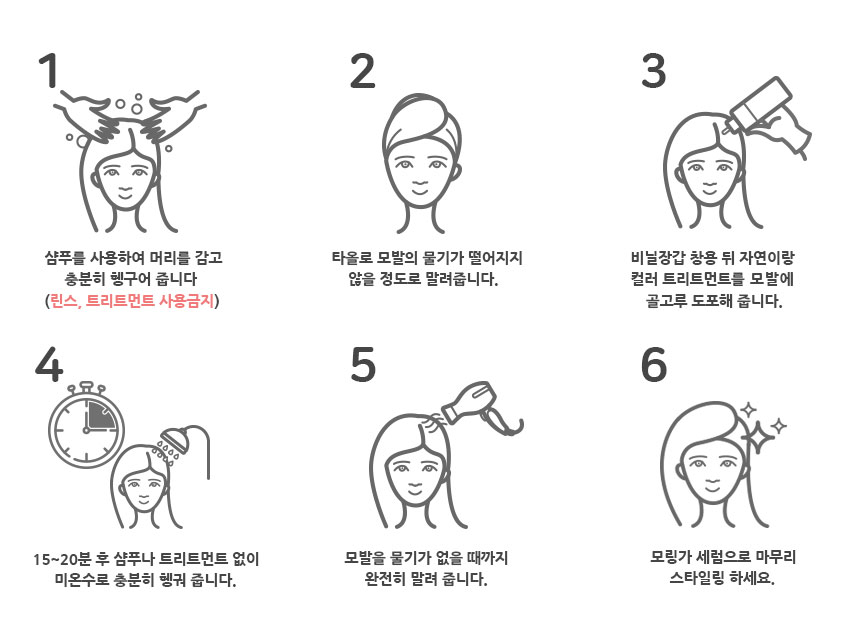 1

샴푸를 사용하여 머리를 감고 충분히 헹구어 줍니다 (린스, 트리트먼트 사용금지)

2

타올로 모발의 물기가 떨어지지 않을 정도로 말려줍니다.

3

비닐장갑 창용 뒤 자연이랑 컬러 트리트먼트를 모발에 골고루 도포해 줍니다.

4

15~20분 후 샴푸나 트리트먼트 없이 미온수로 충분히 헹궈 줍니다.

5

모발을 물기가 없을 때까지 완전히 말려 줍니다.

6

모링가 세럼으로 마무리 스타일링 하세요.