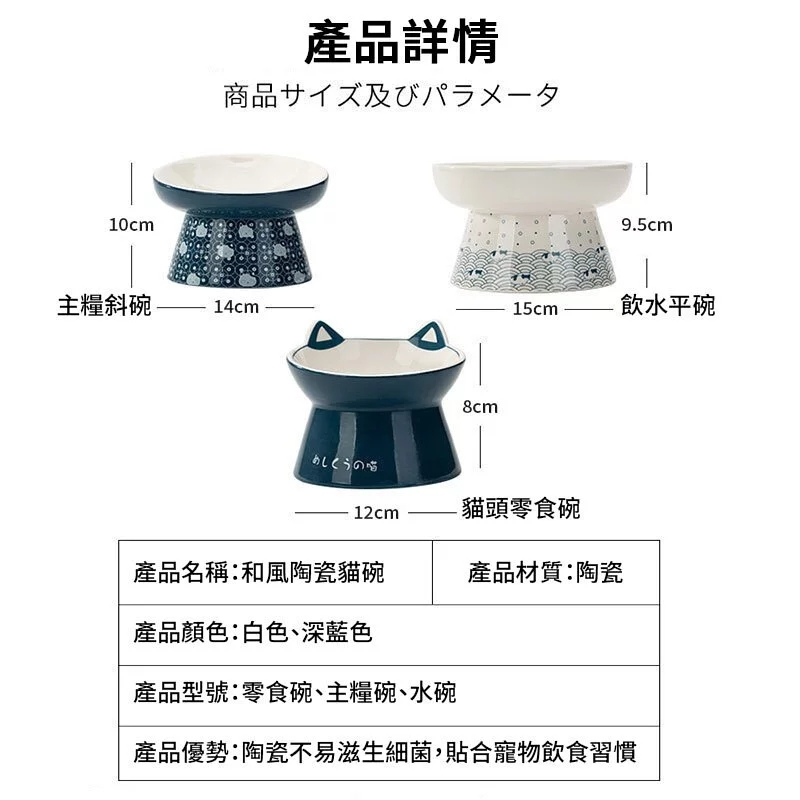 產品詳情

商品サイズ及びパラメータ

10cm

主糧斜碗

14cm

9.5cm

15cm

飲水平碗

8cm

めしくうの喵

12cm

貓頭零食碗

| 產品名稱：和風陶瓷貓碗 | 產品材質：陶瓷 |
|---|---|
| 產品顏色：白色、深藍色 | |
| 產品型號：零食碗、主糧碗、水碗 | |
| 產品優勢：陶瓷不易滋生細菌，貼合寵物飲食習慣 | |