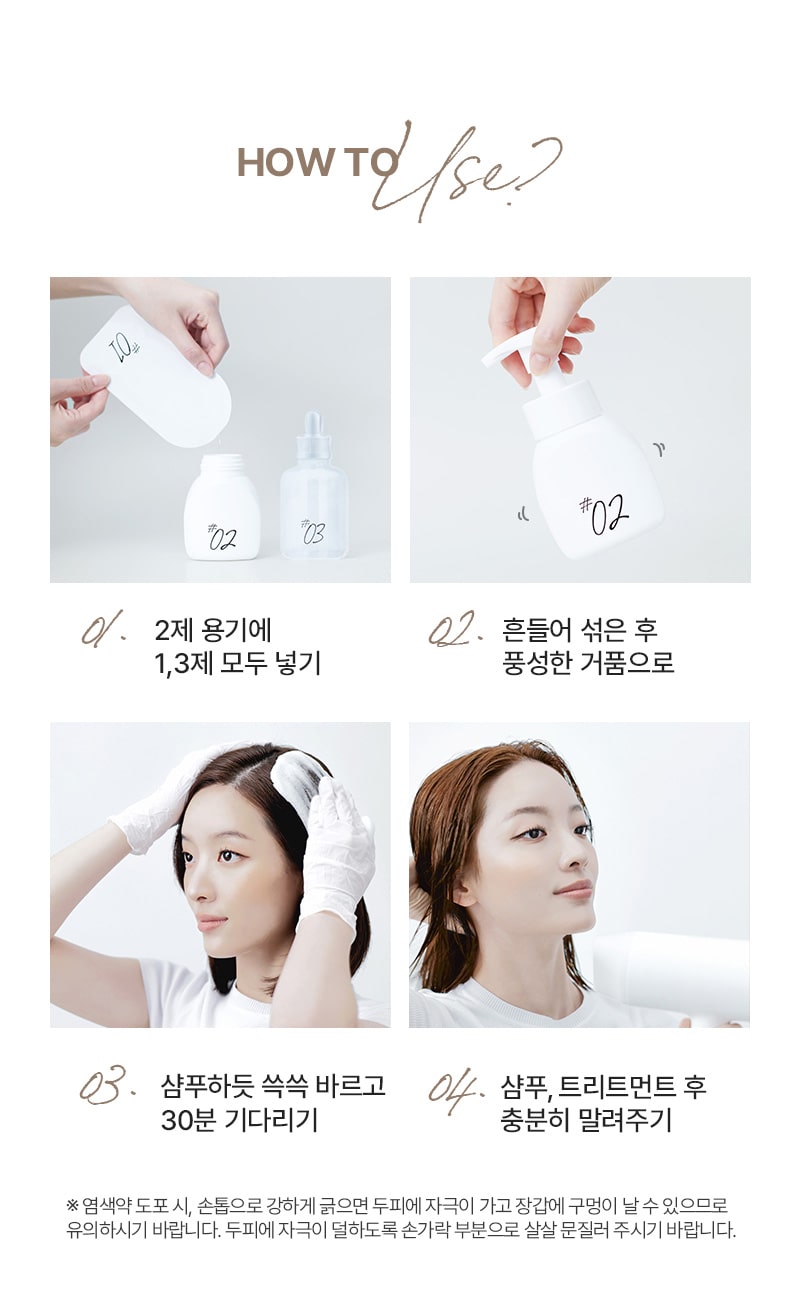 HOW TO Use?

#01

#02

#03

#02

01. 2제 용기에 1,3제 모두 넣기

02. 흔들어 섞은 후 풍성한 거품으로

03. 샴푸하듯 쓱쓱 바르고 30분 기다리기

04. 샴푸, 트리트먼트 후 충분히 말려주기

※ 염색약 도포 시, 손톱으로 강하게 긁으면 두피에 자극이 가고 장갑에 구멍이 날 수 있으므로 유의하시기 바랍니다. 두피에 자극이 덜하도록 손가락 부분으로 살살 문질러 주시기 바랍니다.