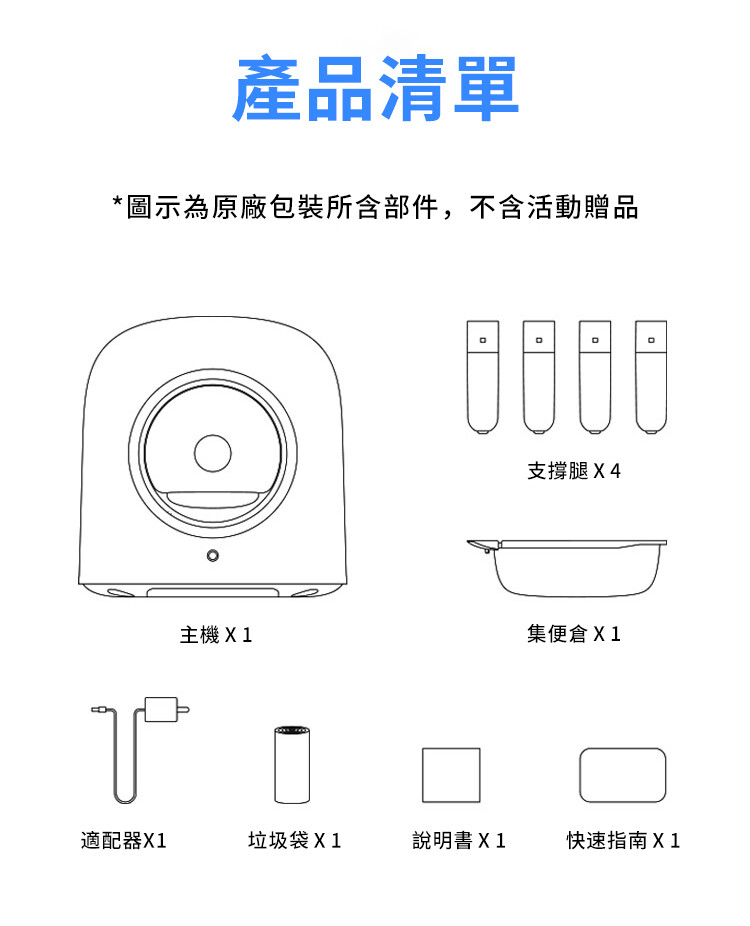 產品清單

*圖示為原廠包裝所含部件，不含活動贈品

支撐腿 X 4

主機 X 1

集便倉 X 1

適配器X1

垃圾袋 X 1

說明書 X 1

快速指南 X 1