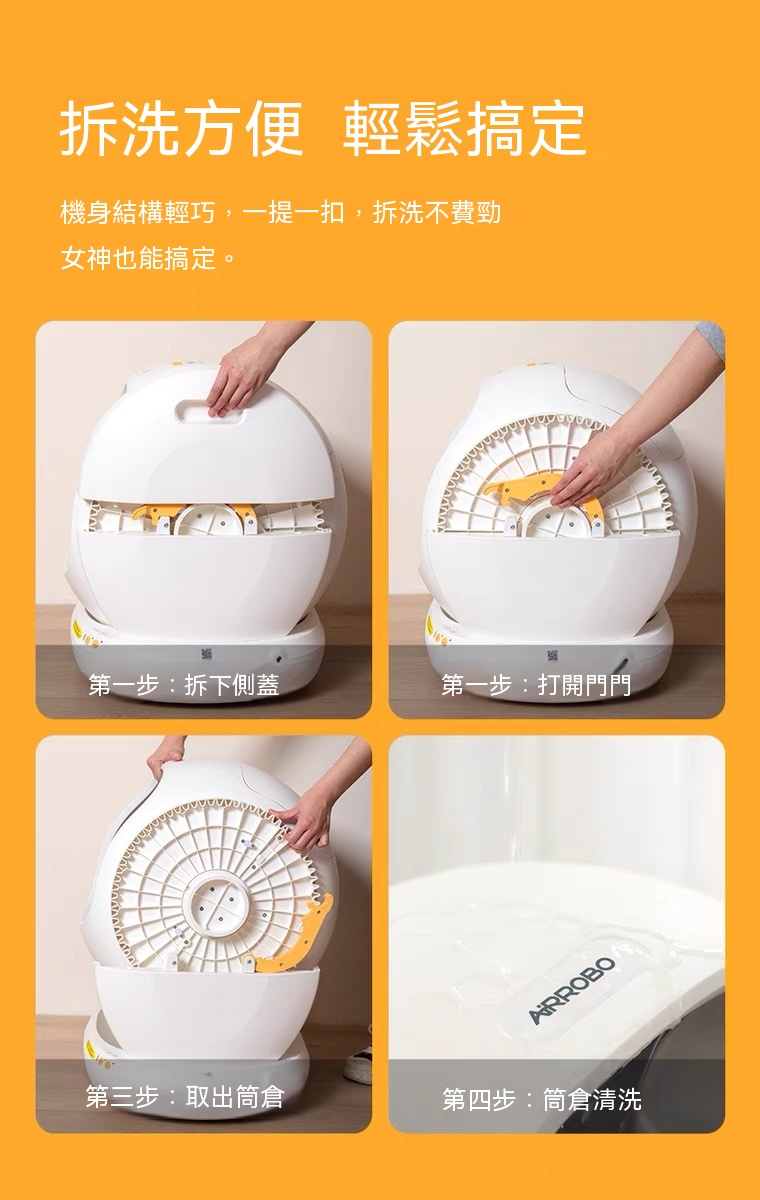 拆洗方便 輕鬆搞定

機身結構輕巧，一提一扣，拆洗不費勁
女神也能搞定。

第一步：拆下側蓋

第一步：打開門閂

第三步：取出筒倉

AIRROBO

第四步：筒倉清洗