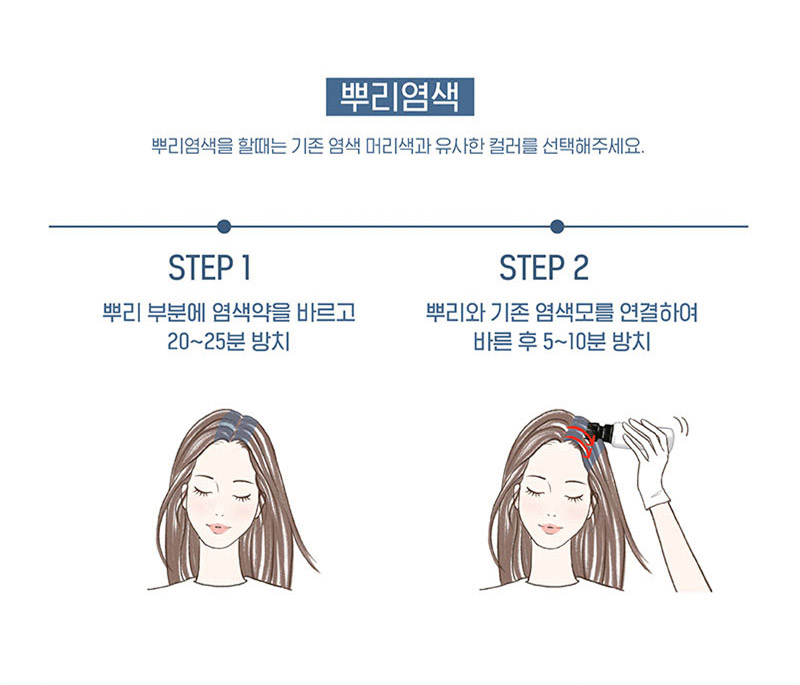 뿌리염색

뿌리염색을 할때는 기존 염색 머리색과 유사한 컬러를 선택해주세요.

STEP 1

뿌리 부분에 염색약을 바르고 20~25분 방치

STEP 2

뿌리와 기존 염색모를 연결하여 바른 후 5~10분 방치